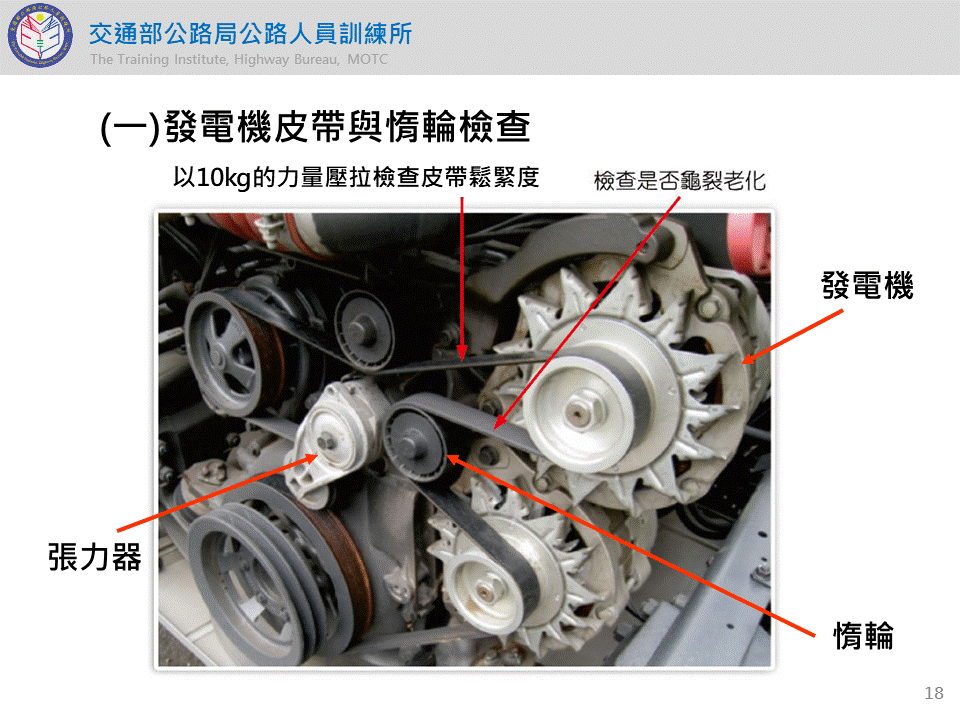 交通部公路局公路人員訓練所
The Training Institute, Highway Bureau, MOTC

(一)發電機皮帶與惰輪檢查

以10kg的力量壓拉檢查皮帶鬆緊度

檢查是否龜裂老化

發電機

張力器

惰輪

18