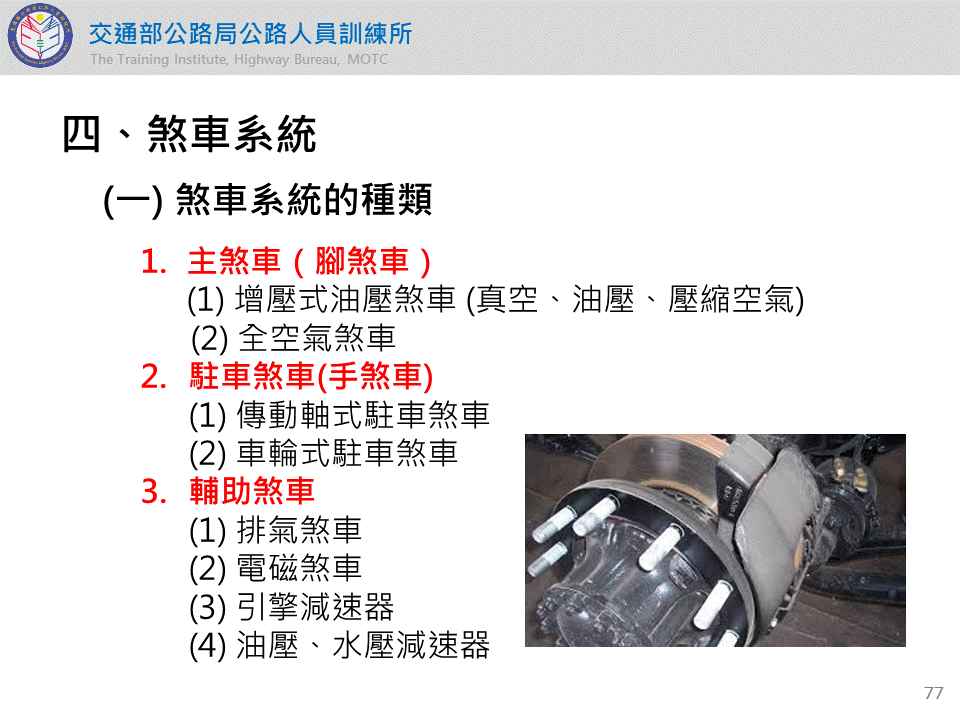 交通部公路局公路人員訓練所
The Training Institute, Highway Bureau, MOTC

四、煞車系統

(一) 煞車系統的種類

1. 主煞車（腳煞車）
(1) 增壓式油壓煞車 (真空、油壓、壓縮空氣)
(2) 全空氣煞車

2. 駐車煞車(手煞車)
(1) 傳動軸式駐車煞車
(2) 車輪式駐車煞車

3. 輔助煞車
(1) 排氣煞車
(2) 電磁煞車
(3) 引擎減速器
(4) 油壓、水壓減速器

77