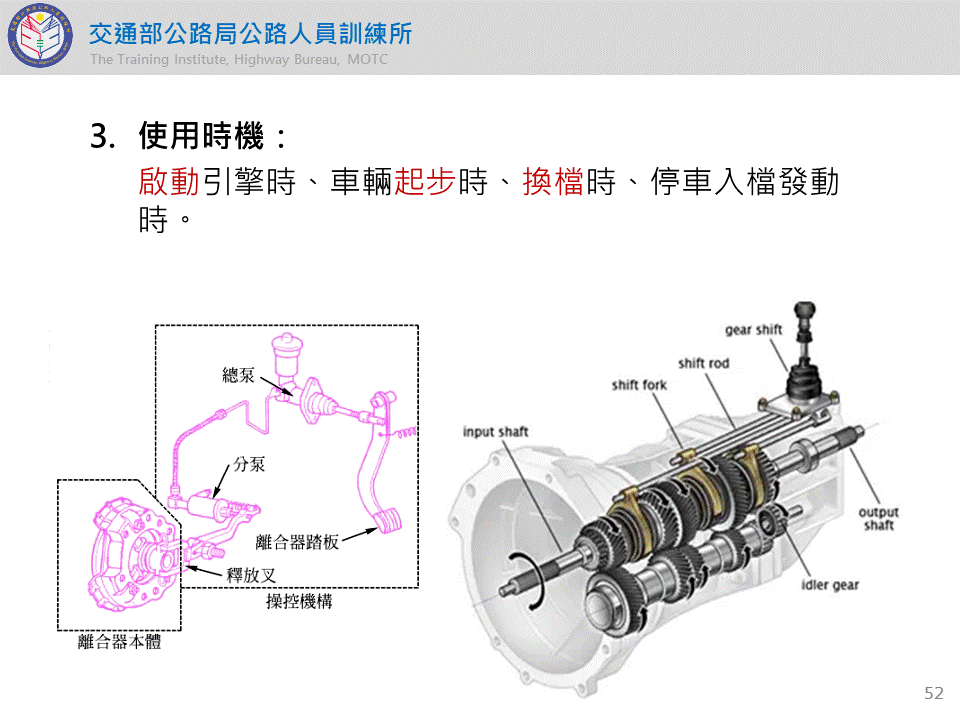 交通部公路局公路人員訓練所
The Training Institute, Highway Bureau, MOTC

3. 使用時機：
啟動引擎時、車輛起步時、換檔時、停車入檔發動時。

總泵
分泵
離合器踏板
釋放叉
操控機構
離合器本體

gear shift
shift rod
shift fork
input shaft
output shaft
idler gear

52