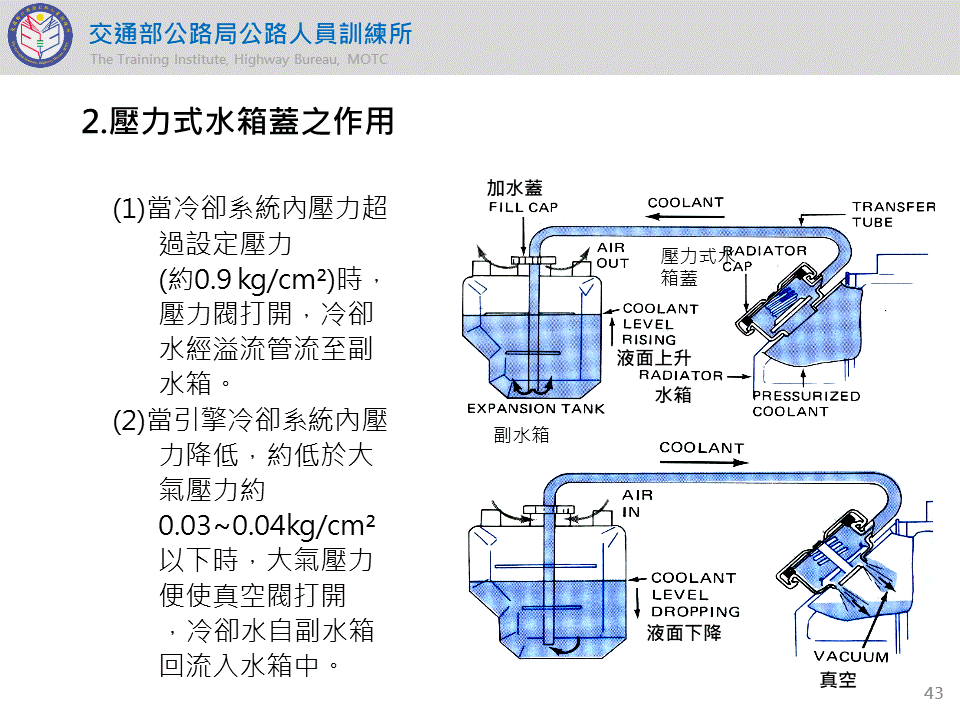 交通部公路局公路人員訓練所
The Training Institute, Highway Bureau, MOTC

2.壓力式水箱蓋之作用

(1)當冷卻系統內壓力超過設定壓力(約0.9 kg/cm²)時，壓力閥打開，冷卻水經溢流管流至副水箱。

(2)當引擎冷卻系統內壓力降低，約低於大氣壓力約0.03~0.04kg/cm²以下時，大氣壓力便使真空閥打開，冷卻水自副水箱回流入水箱中。

加水蓋
FILL CAP
COOLANT
TRANSFER TUBE
AIR OUT
壓力式水箱蓋
RADIATOR CAP
COOLANT LEVEL RISING
液面上升
RADIATOR
水箱
PRESSURIZED COOLANT
EXPANSION TANK
副水箱
COOLANT
AIR IN
COOLANT LEVEL DROPPING
液面下降
VACUUM
真空
43