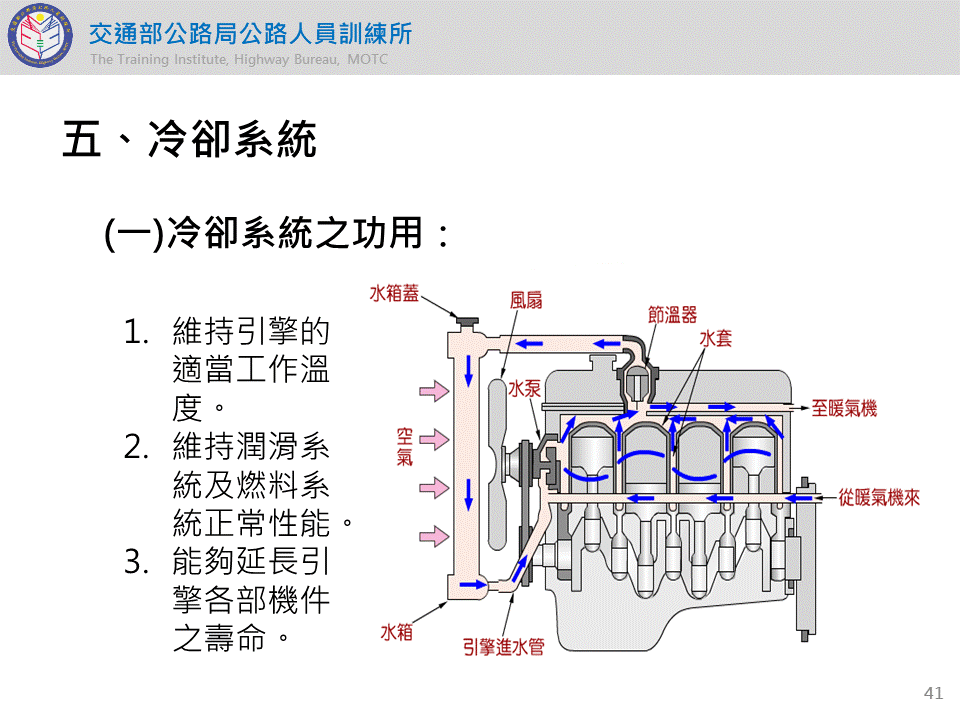 交通部公路局公路人員訓練所
The Training Institute, Highway Bureau, MOTC

五、冷卻系統

(一)冷卻系統之功用：

1. 維持引擎的適當工作溫度。
2. 維持潤滑系統及燃料系統正常性能。
3. 能夠延長引擎各部機件之壽命。

水箱蓋
風扇
節溫器
水套
水泵
至暖氣機
空氣
從暖氣機來
水箱
引擎進水管

41