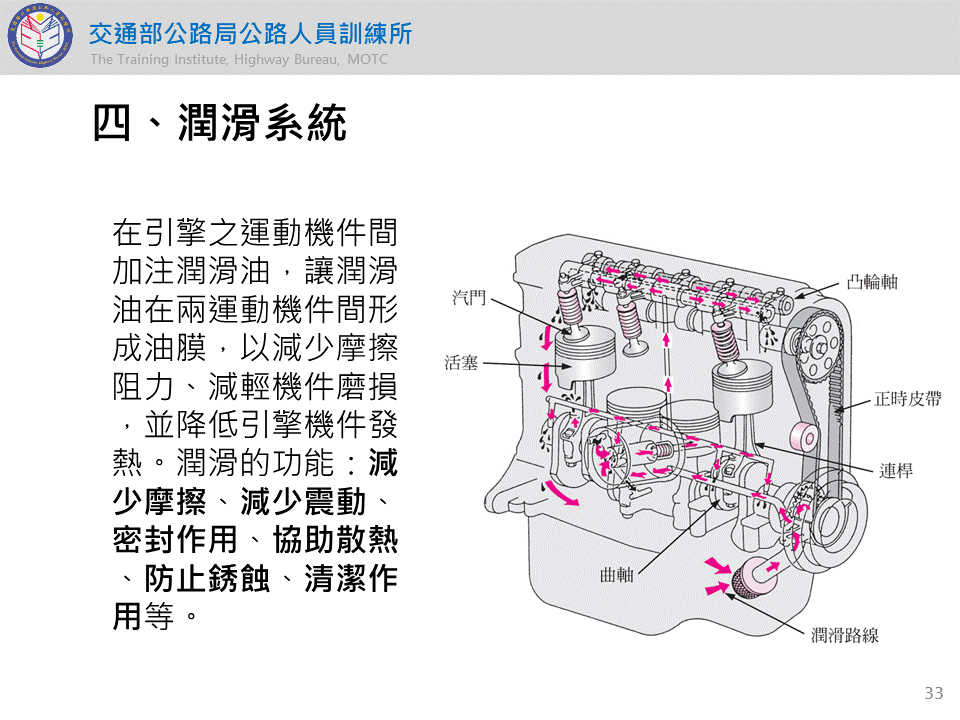 交通部公路局公路人員訓練所
The Training Institute, Highway Bureau, MOTC

四、潤滑系統

在引擎之運動機件間加注潤滑油，讓潤滑油在兩運動機件間形成油膜，以減少摩擦阻力、減輕機件磨損，並降低引擎機件發熱。潤滑的功能：減少摩擦、減少震動、密封作用、協助散熱、防止銹蝕、清潔作用等。

汽門
活塞
凸輪軸
正時皮帶
連桿
曲軸
潤滑路線

33