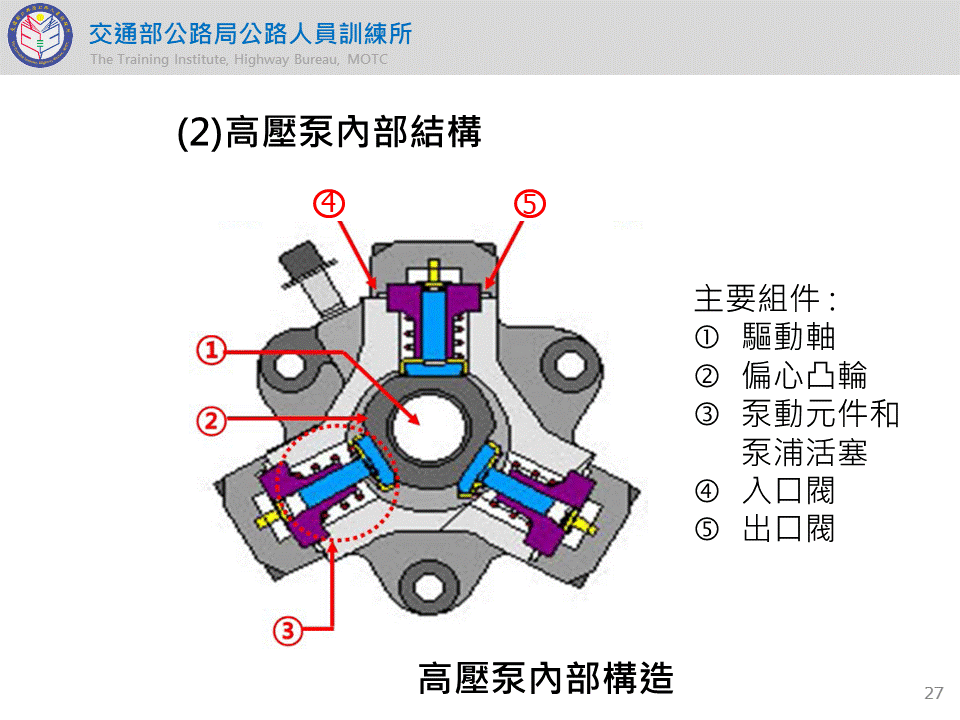 交通部公路局公路人員訓練所
The Training Institute, Highway Bureau, MOTC

(2)高壓泵內部結構

④ ⑤ ① ② ③

主要組件：
① 驅動軸
② 偏心凸輪
③ 泵動元件和泵浦活塞
④ 入口閥
⑤ 出口閥

高壓泵內部構造

27