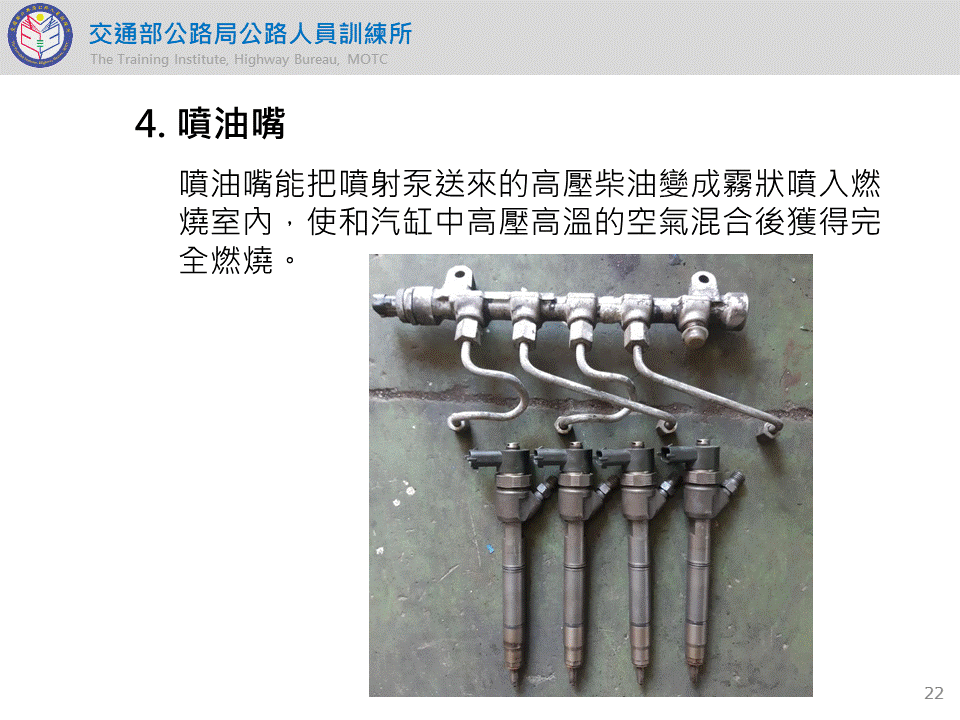 交通部公路局公路人員訓練所
The Training Institute, Highway Bureau, MOTC

4. 噴油嘴

噴油嘴能把噴射泵送來的高壓柴油變成霧狀噴入燃燒室內，使和汽缸中高壓高溫的空氣混合後獲得完全燃燒。

22