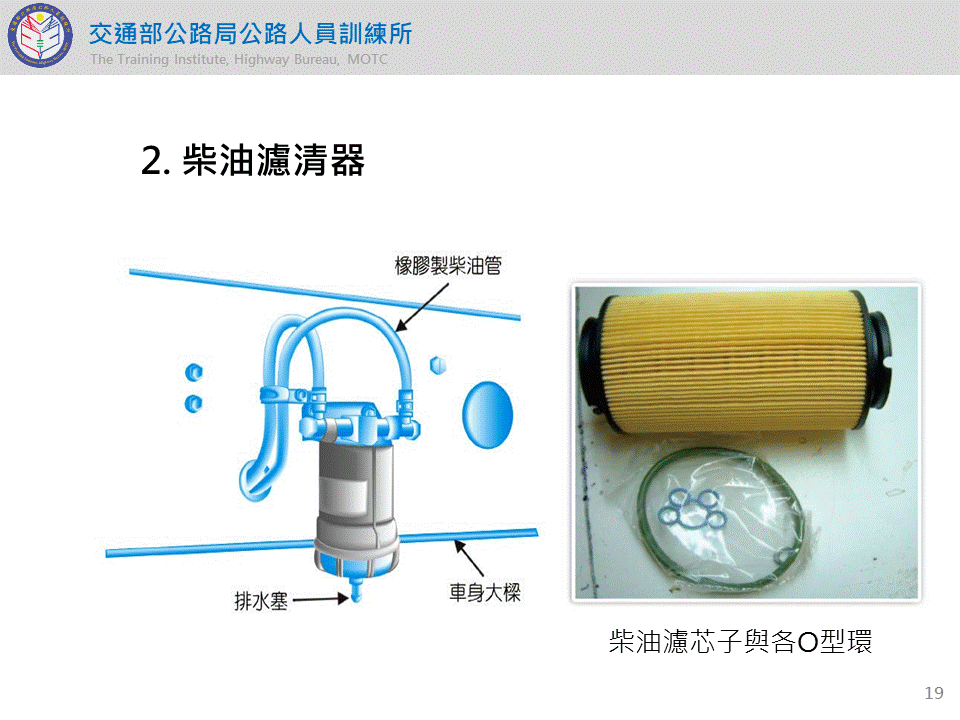 交通部公路局公路人員訓練所
The Training Institute, Highway Bureau, MOTC

2. 柴油濾清器

橡膠製柴油管

排水塞

車身大樑

柴油濾芯子與各O型環

19